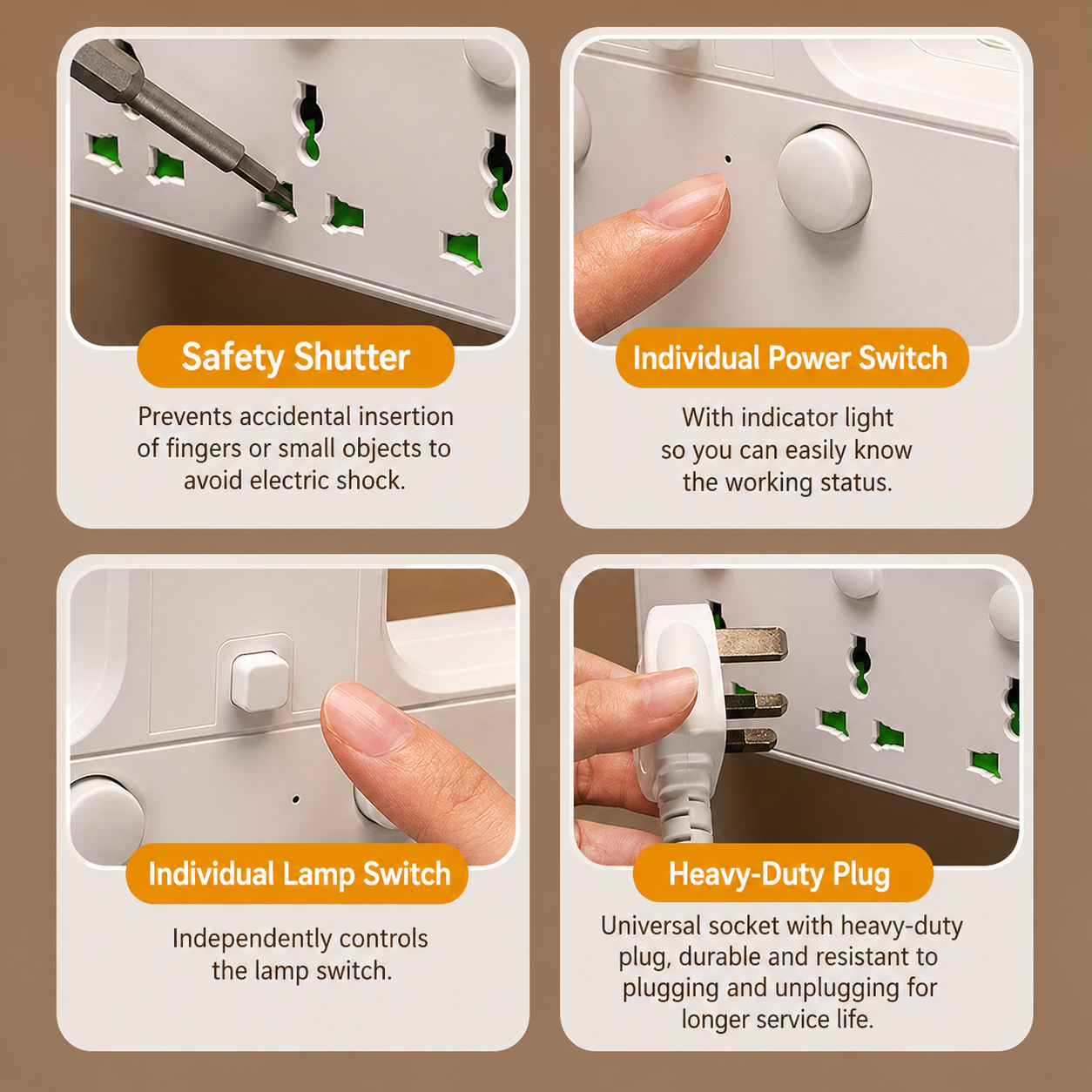 Safety Shutter

Prevents accidental insertion of fingers or small objects to avoid electric shock.

Individual Power Switch

With indicator light so you can easily know the working status.

Individual Lamp Switch

Independently controls the lamp switch.

Heavy-Duty Plug

Universal socket with heavy-duty plug, durable and resistant to plugging and unplugging for longer service life.