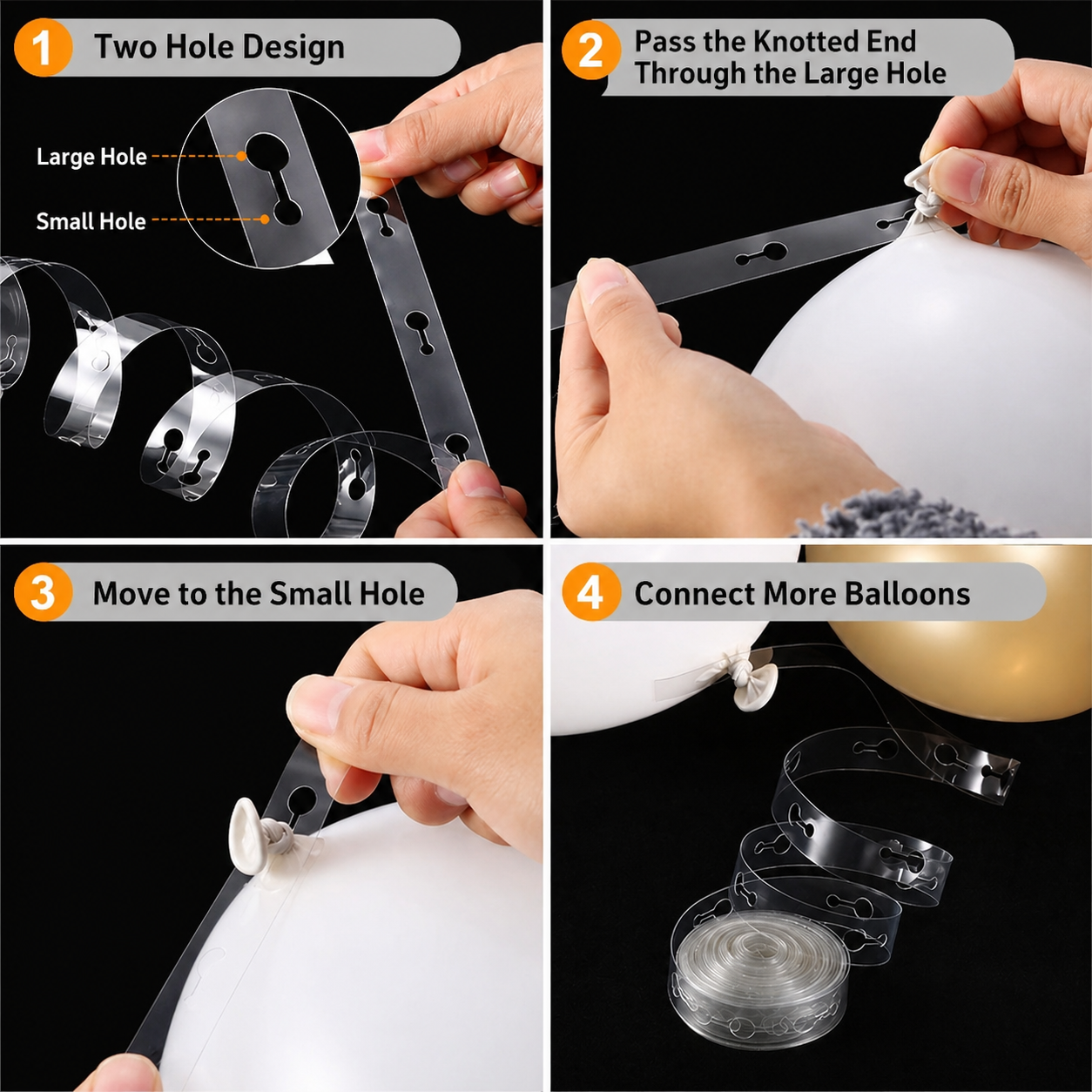 1 Two Hole Design

Large Hole

Small Hole

2 Pass the Knotted End Through the Large Hole

3 Move to the Small Hole

4 Connect More Balloons