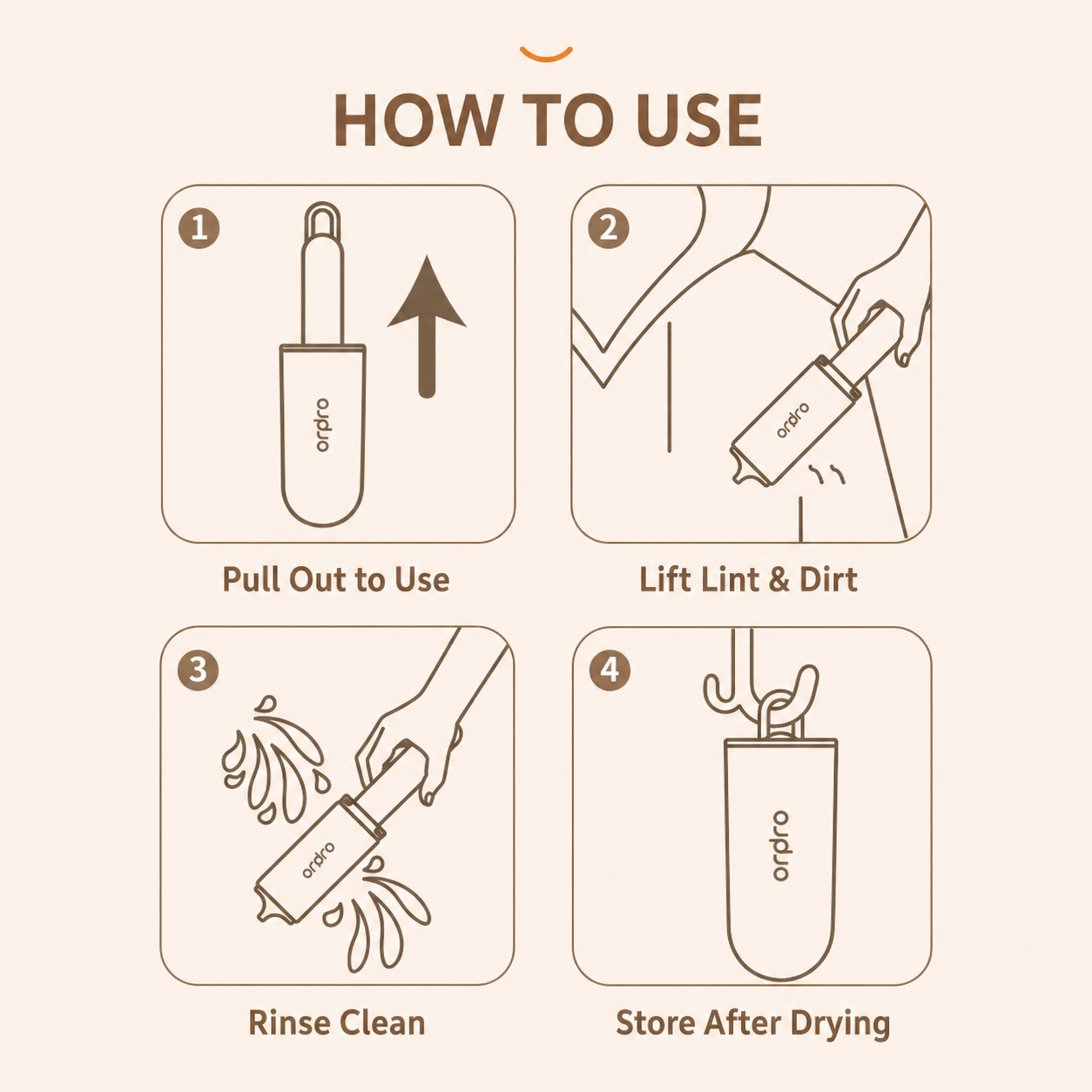 HOW TO USE

1

ordro

Pull Out to Use

2

ordro

Lift Lint & Dirt

3

ordro

Rinse Clean

4

ordro

Store After Drying