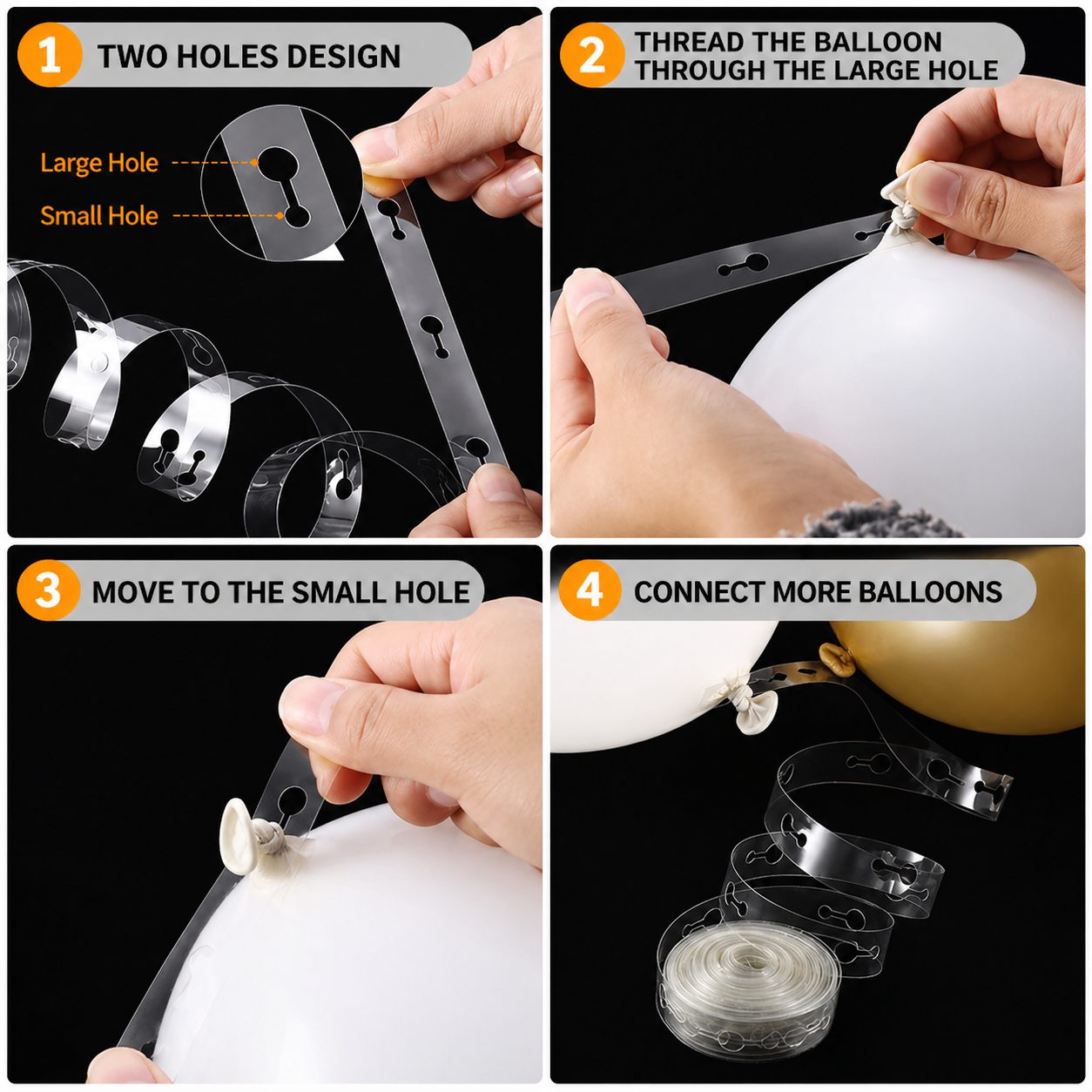 1 TWO HOLES DESIGN

Large Hole

Small Hole

2 THREAD THE BALLOON THROUGH THE LARGE HOLE

3 MOVE TO THE SMALL HOLE

4 CONNECT MORE BALLOONS