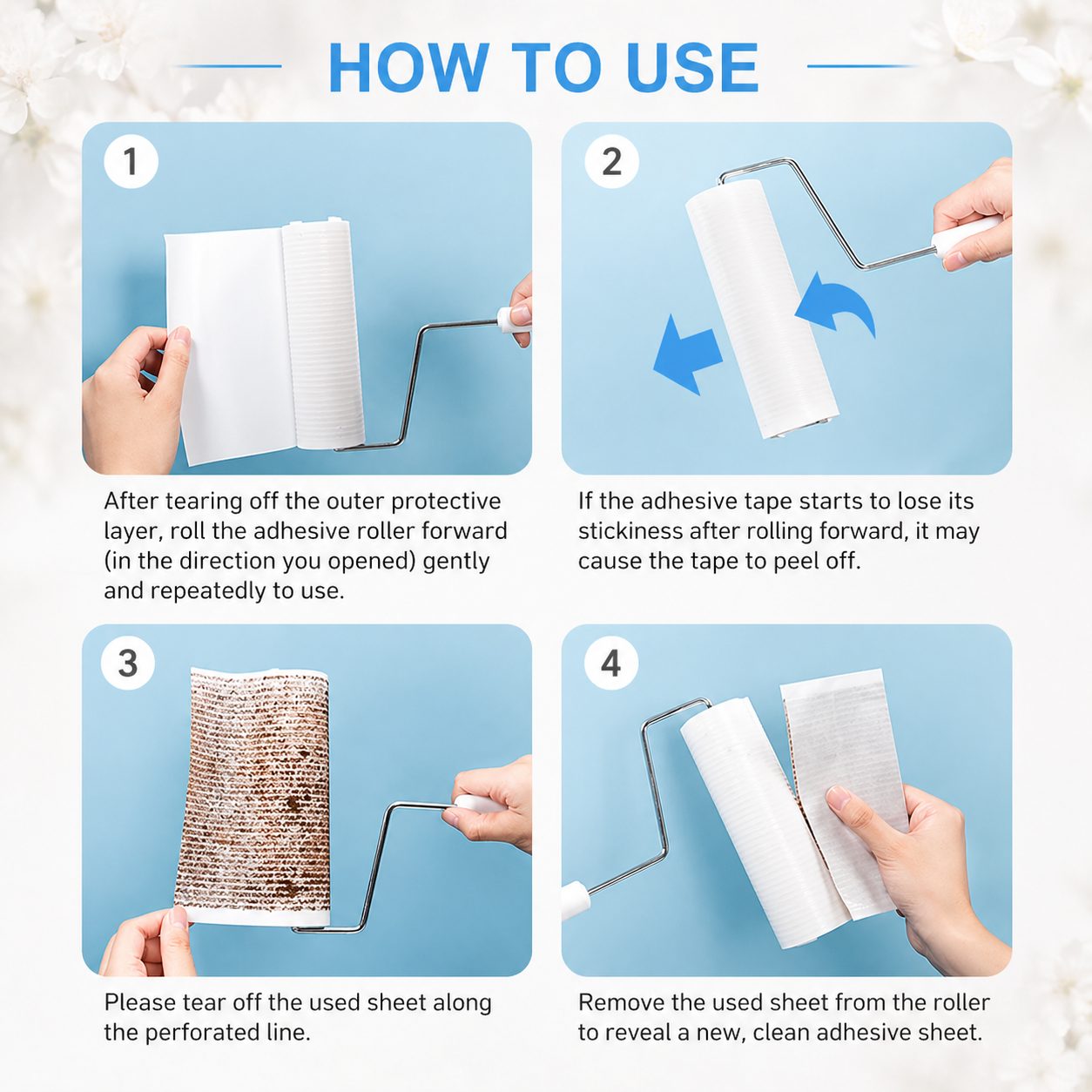 HOW TO USE

1

After tearing off the outer protective layer, roll the adhesive roller forward (in the direction you opened) gently and repeatedly to use.

2

If the adhesive tape starts to lose its stickiness after rolling forward, it may cause the tape to peel off.

3

Please tear off the used sheet along the perforated line.

4

Remove the used sheet from the roller to reveal a new, clean adhesive sheet.